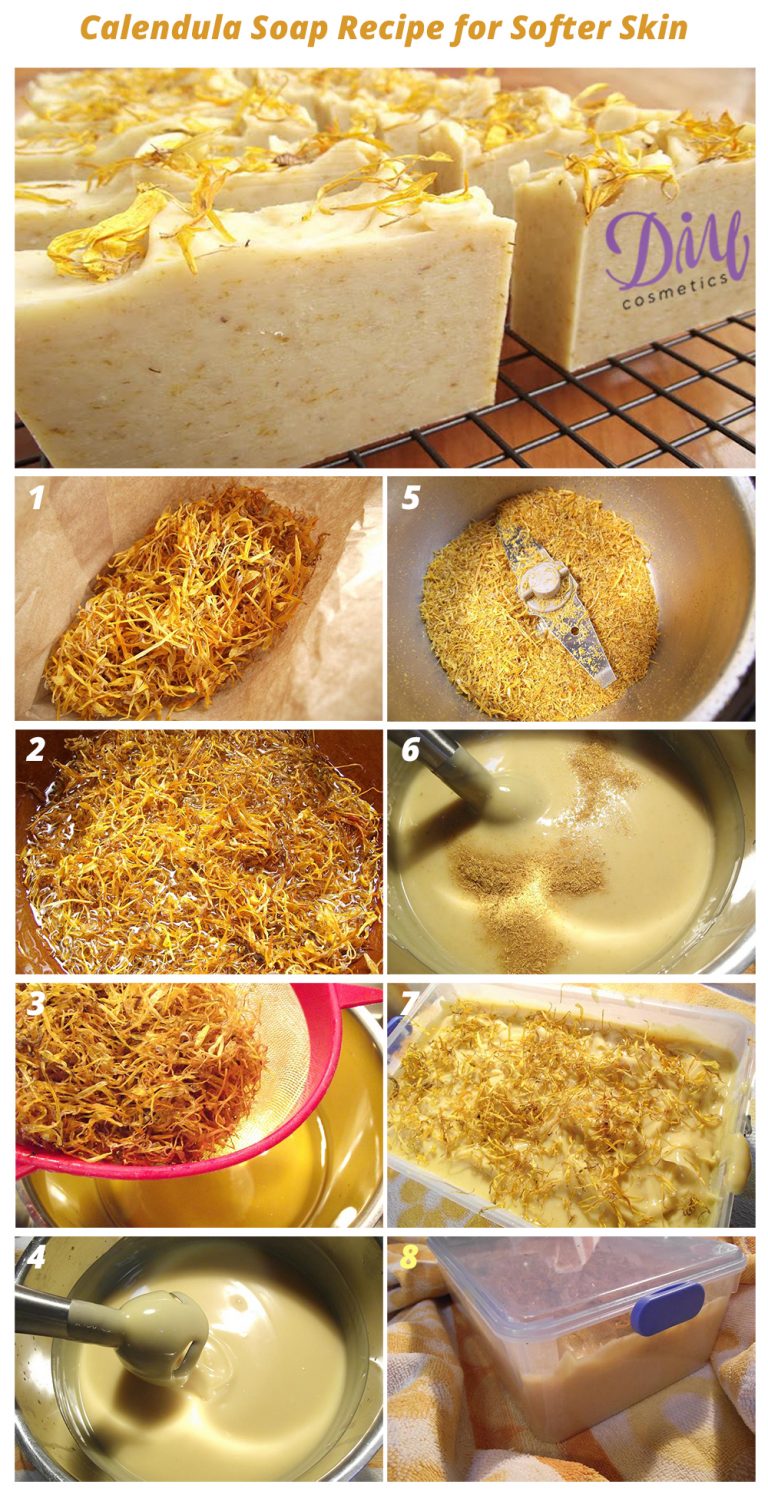 Calendula Soap Recipe for Softer Skin

Diy cosmetics

1

5

2

6

3

7

4

8